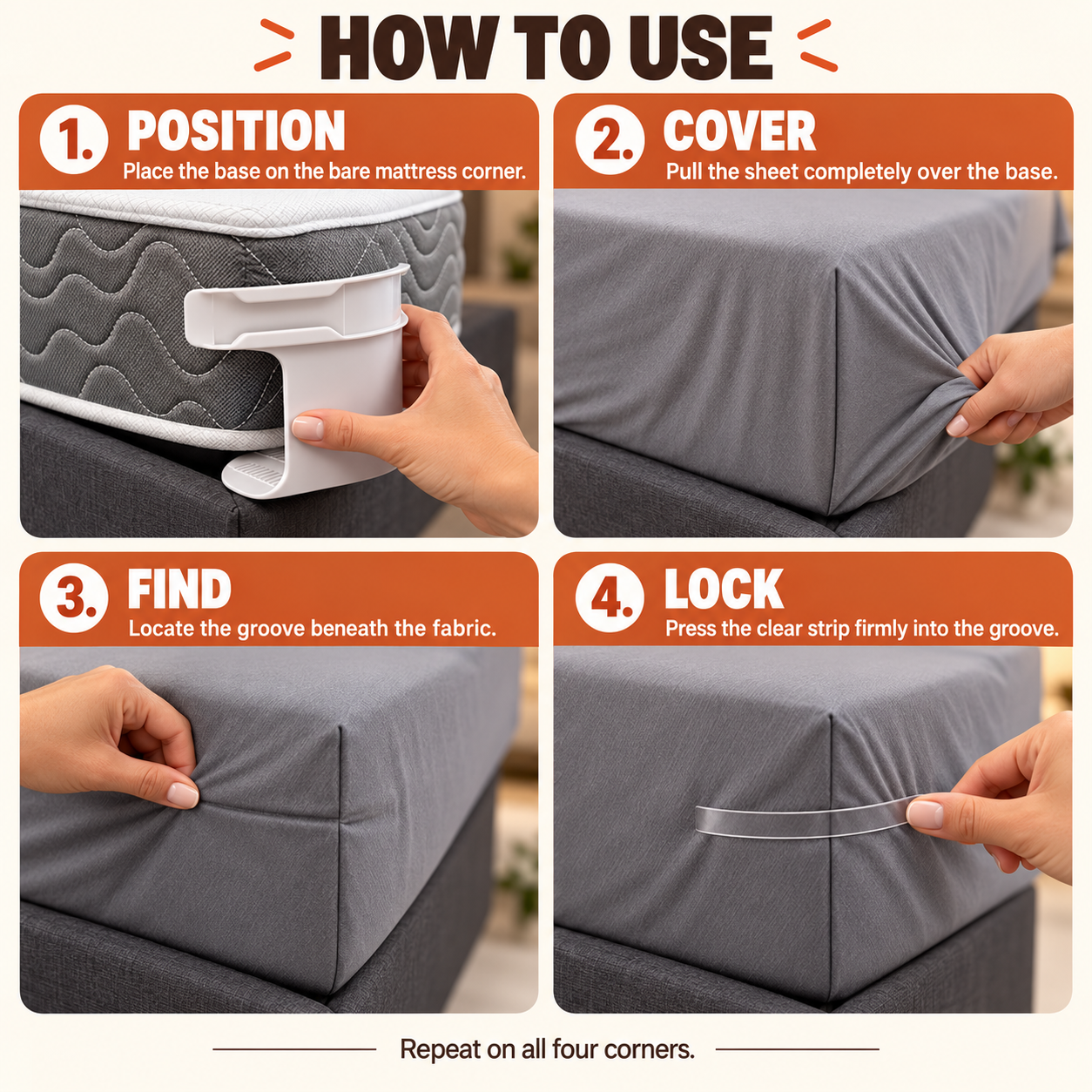 HOW TO USE

1. POSITION
Place the base on the bare mattress corner.

2. COVER
Pull the sheet completely over the base.

3. FIND
Locate the groove beneath the fabric.

4. LOCK
Press the clear strip firmly into the groove.

Repeat on all four corners.